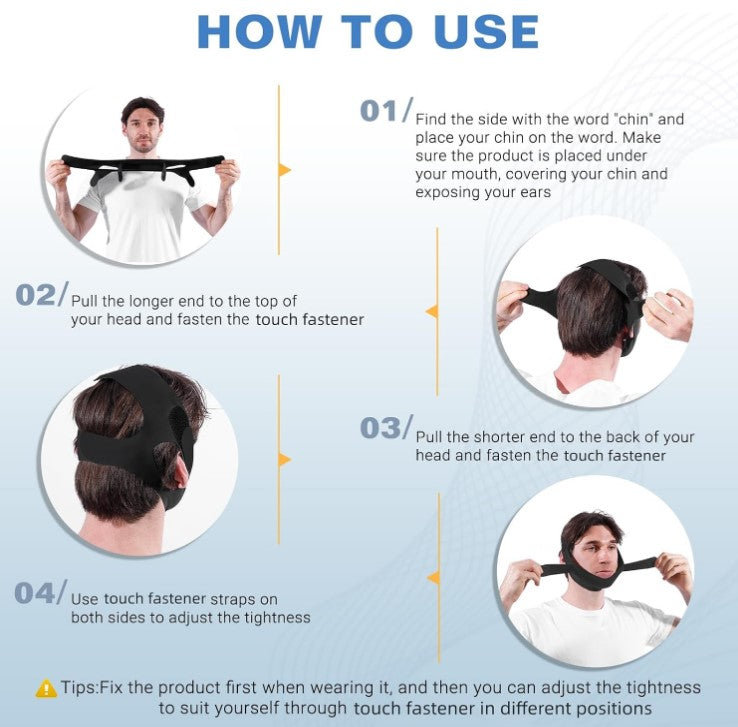 HOW TO USE

01/ Find the side with the word "chin" and place your chin on the word. Make sure the product is placed under your mouth, covering your chin and exposing your ears

02/ Pull the longer end to the top of your head and fasten the touch fastener

03/ Pull the shorter end to the back of your head and fasten the touch fastener

04/ Use touch fastener straps on both sides to adjust the tightness

Tips:Fix the product first when wearing it, and then you can adjust the tightness to suit yourself through touch fastener in different positions